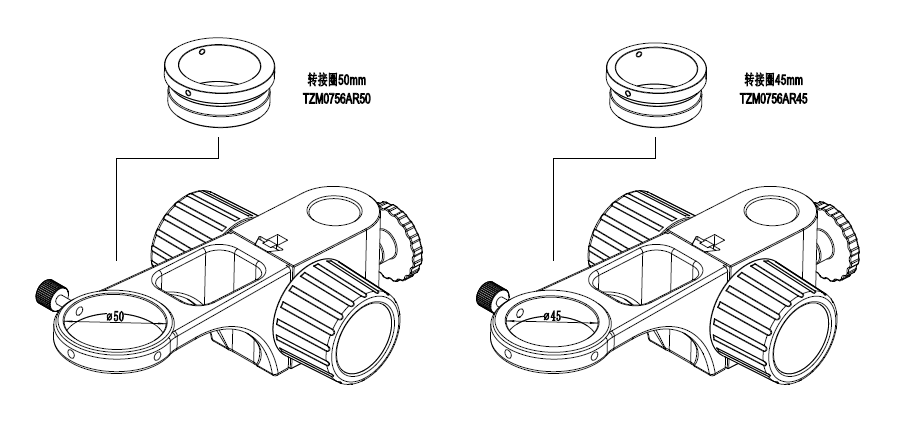 转接圈50mm
TZM0756AR50

ø50

转接圈45mm
TZM0756AR45

ø45